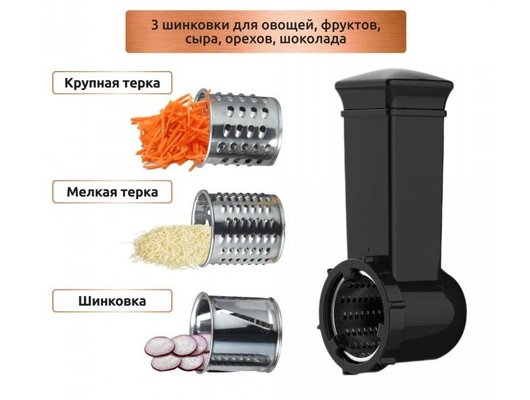 3 шинковки для овощей, фруктов, сыра, орехов, шоколада

Крупная терка

Мелкая терка

Шинковка